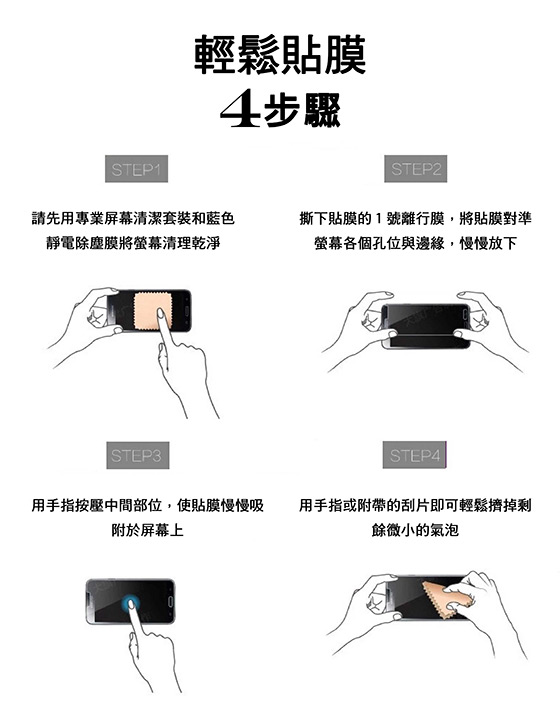 輕鬆貼膜
4步驟

STEP1

請先用專業屏幕清潔套裝和藍色靜電除塵膜將螢幕清理乾淨

STEP2

撕下貼膜的 1 號離行膜，將貼膜對準螢幕各個孔位與邊緣，慢慢放下

STEP3

用手指按壓中間部位，使貼膜慢慢吸附於屏幕上

STEP4

用手指或附帶的刮片即可輕鬆擠掉剩餘微小的氣泡